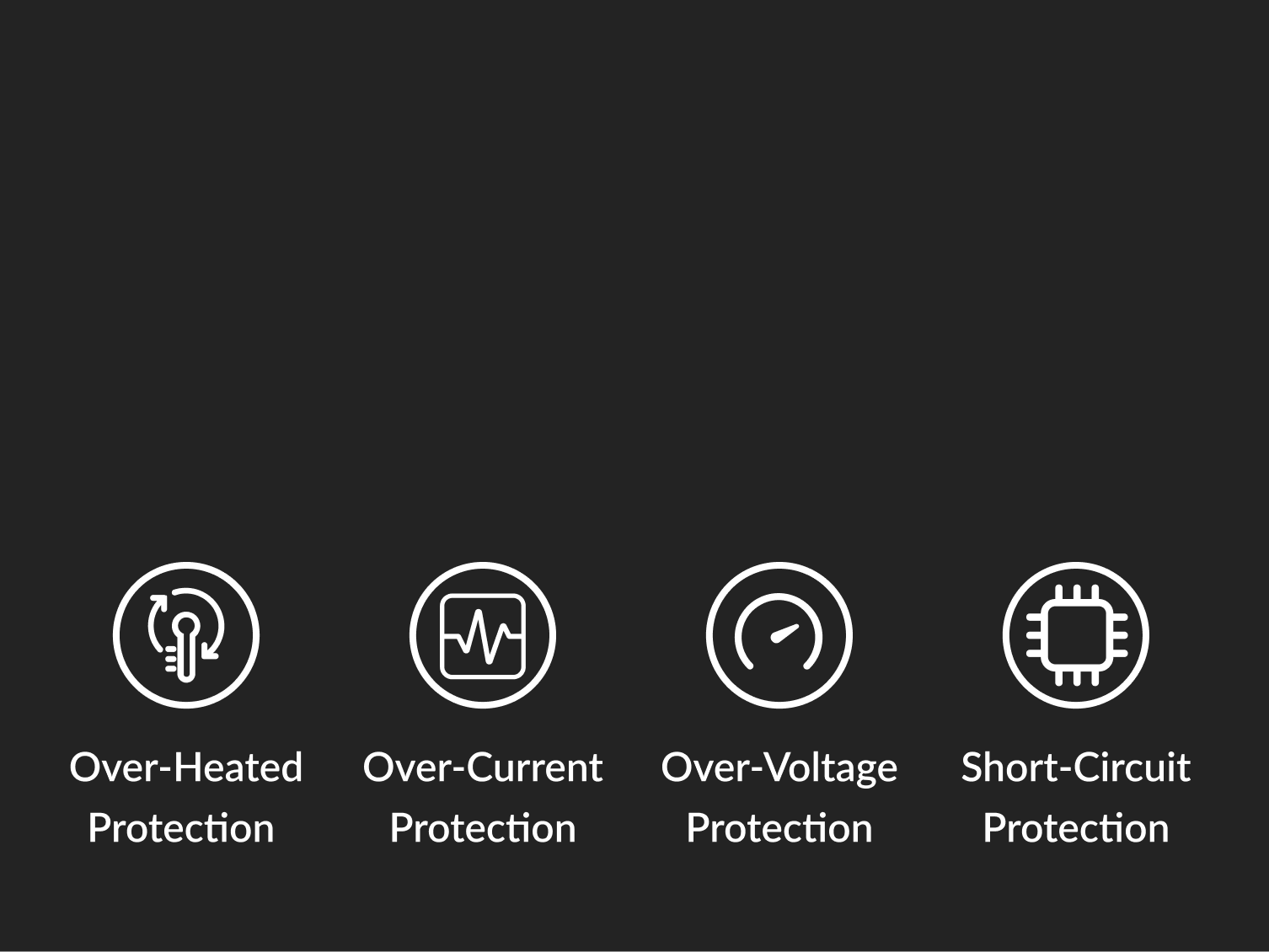 Over-Heated
Protection

Over-Current
Protection

Over-Voltage
Protection

Short-Circuit
Protection