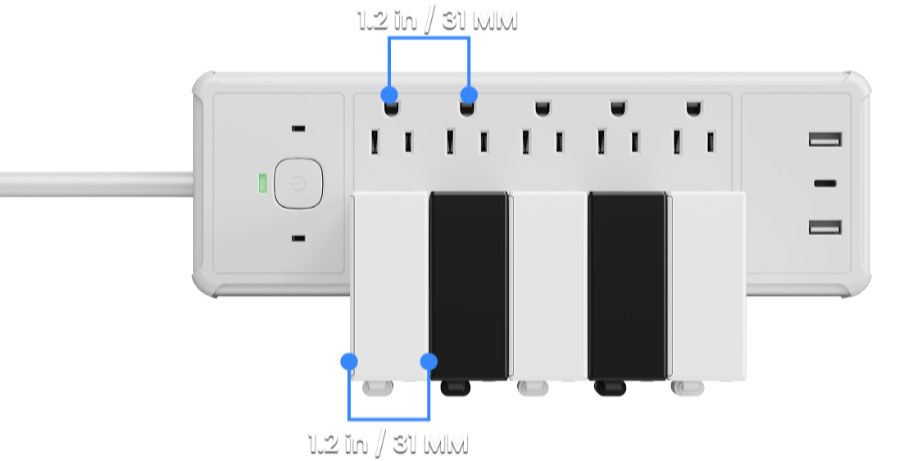 1.2 in / 31 MM

1.2 in / 31 MM